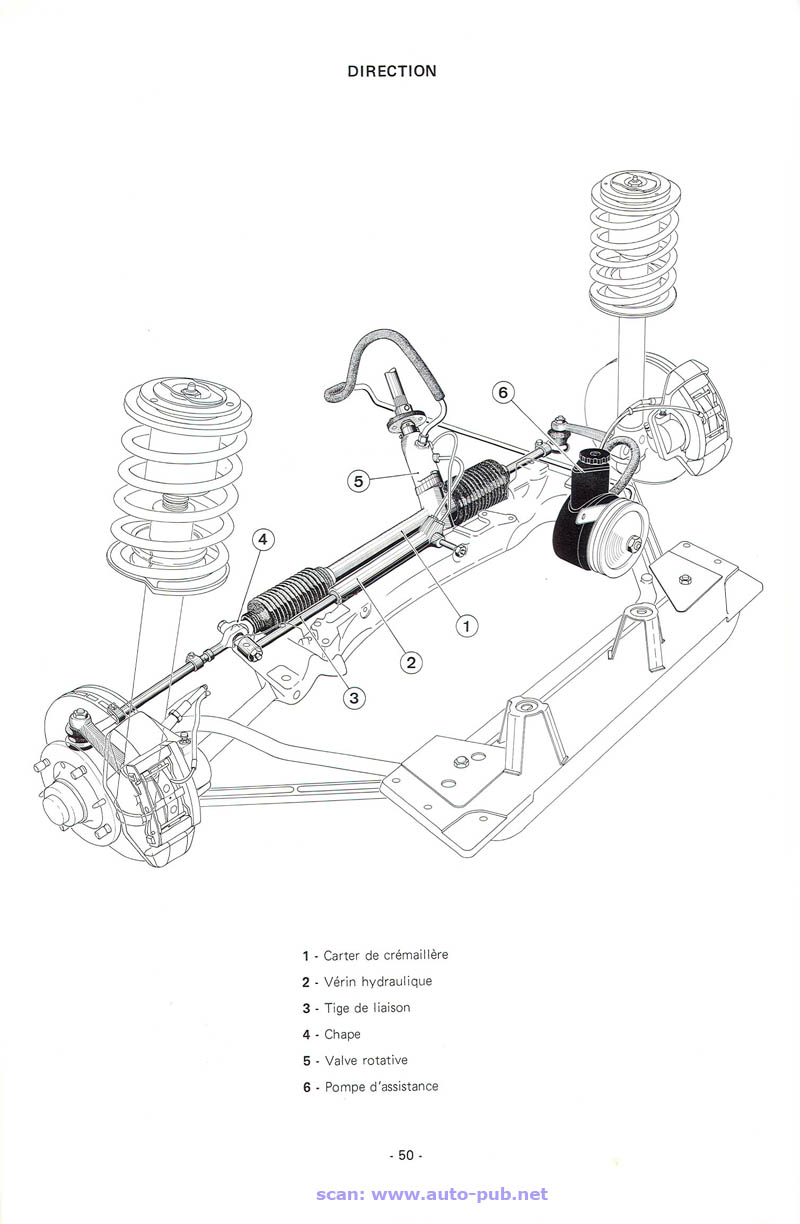 DIRECTION

6

5

4

1

2

3

1 - Carter de crémaillère

2 - Vérin hydraulique

3 - Tige de liaison

4 - Chape

5 - Valve rotative

6 - Pompe d'assistance

- 50 -

scan: www.auto-pub.net