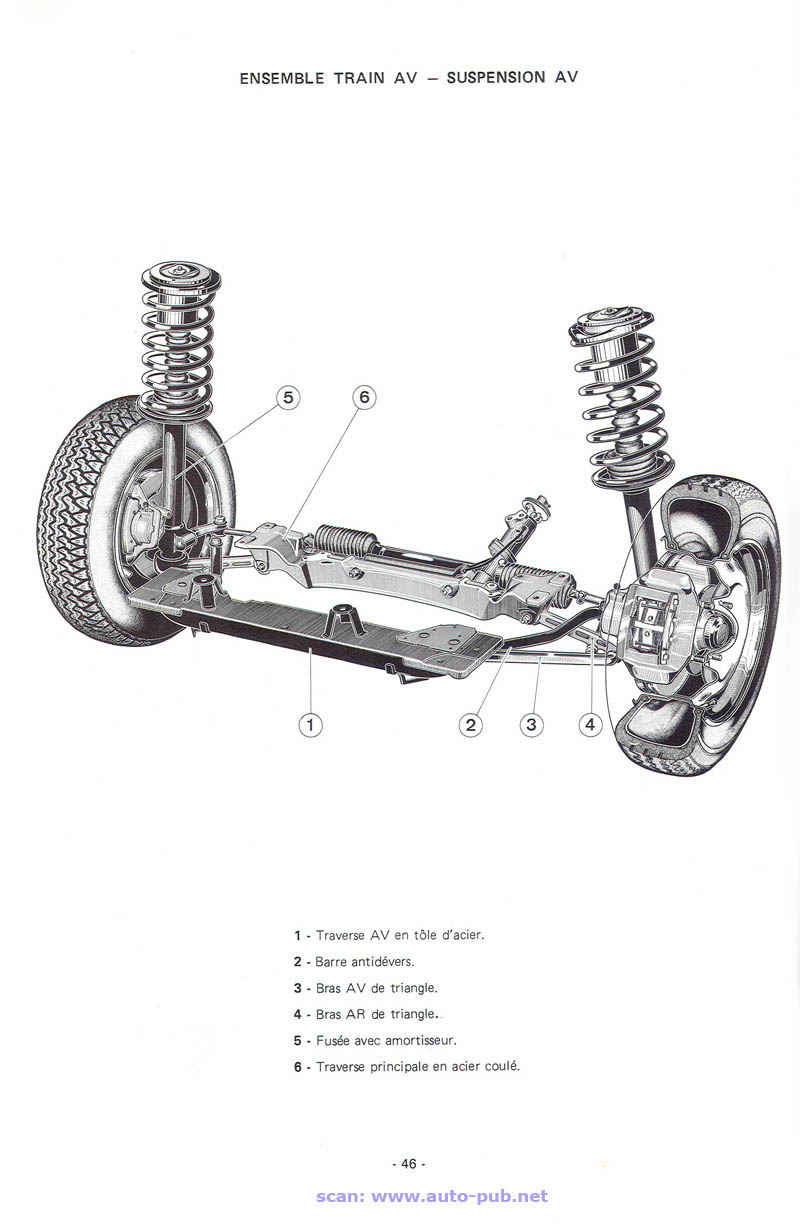 ENSEMBLE TRAIN AV – SUSPENSION AV

5
6
1
2
3
4

1 - Traverse AV en tôle d'acier.

2 - Barre antidévers.

3 - Bras AV de triangle.

4 - Bras AR de triangle.

5 - Fusée avec amortisseur.

6 - Traverse principale en acier coulé.

- 46 -

scan: www.auto-pub.net